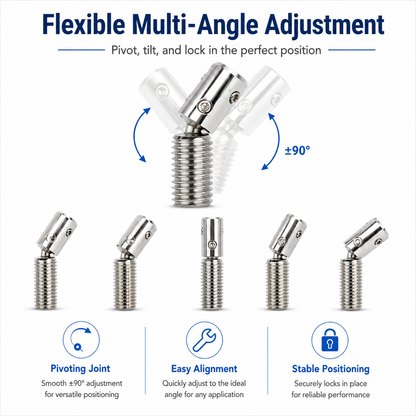 Flexible Multi-Angle Adjustment

Pivot, tilt, and lock in the perfect position

±90°

Pivoting Joint

Smooth ±90° adjustment for versatile positioning

Easy Alignment

Quickly adjust to the ideal angle for any application

Stable Positioning

Securely locks in place for reliable performance